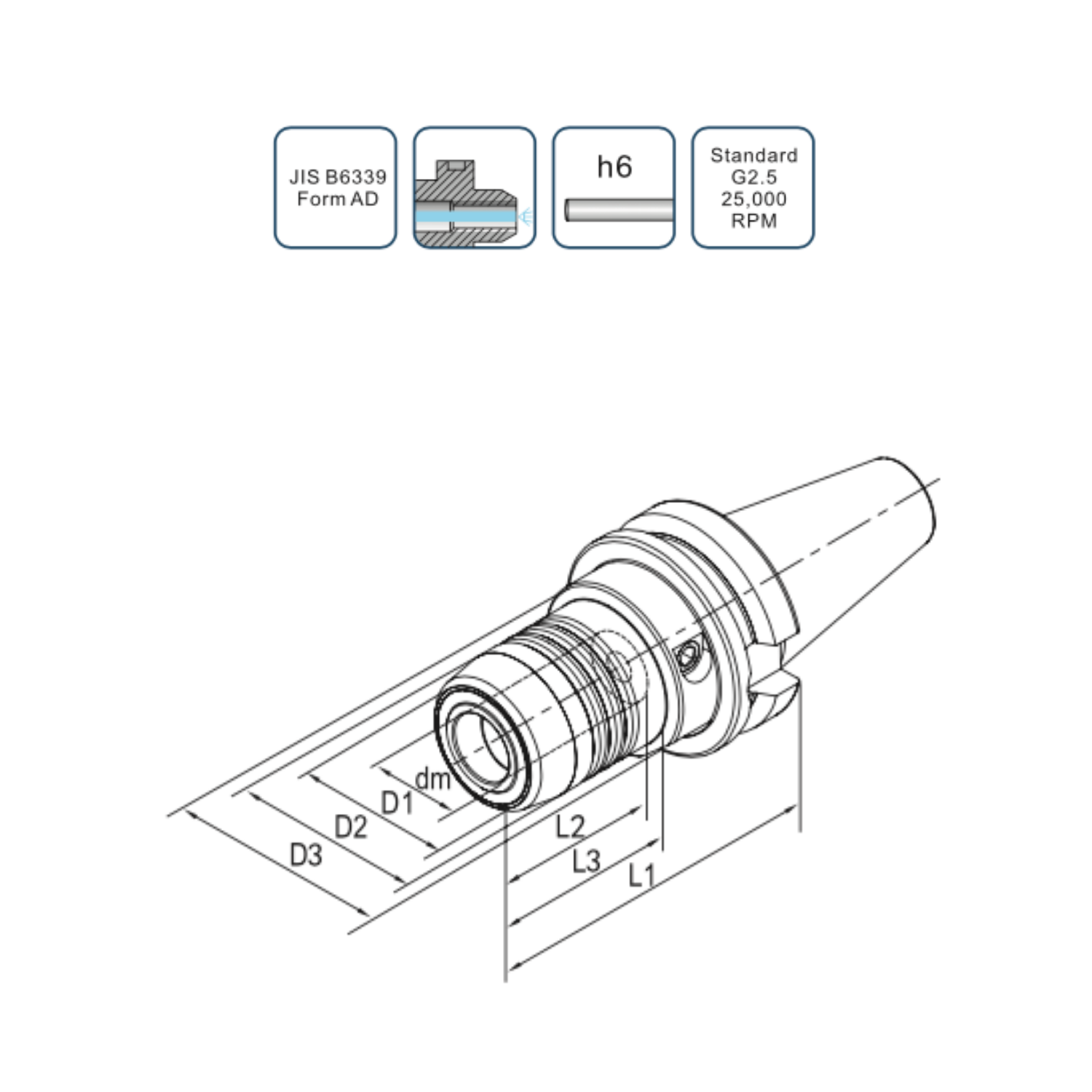 JIS B6339
Form AD

h6

Standard
G2.5
25,000
RPM

dm
D1
D2
D3
L2
L3
L1