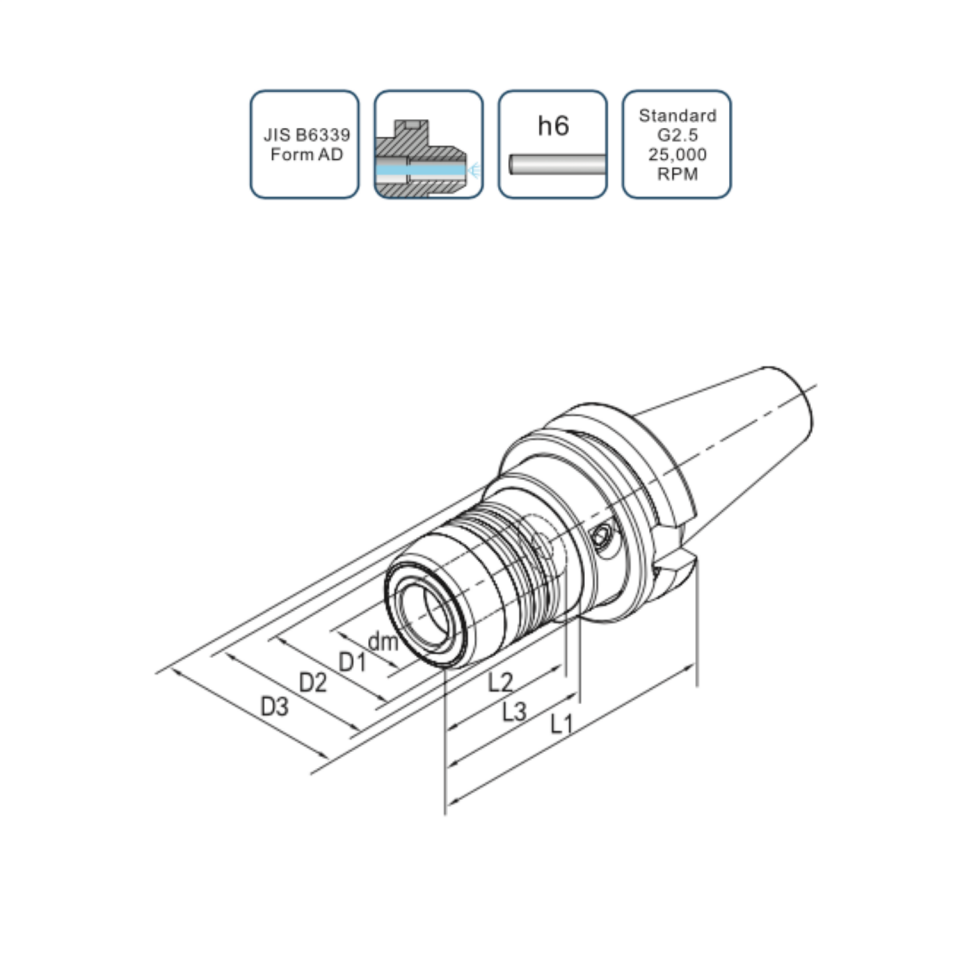 JIS B6339
Form AD

h6

Standard
G2.5
25,000
RPM

dm
D1
D2
D3
L2
L3
L1